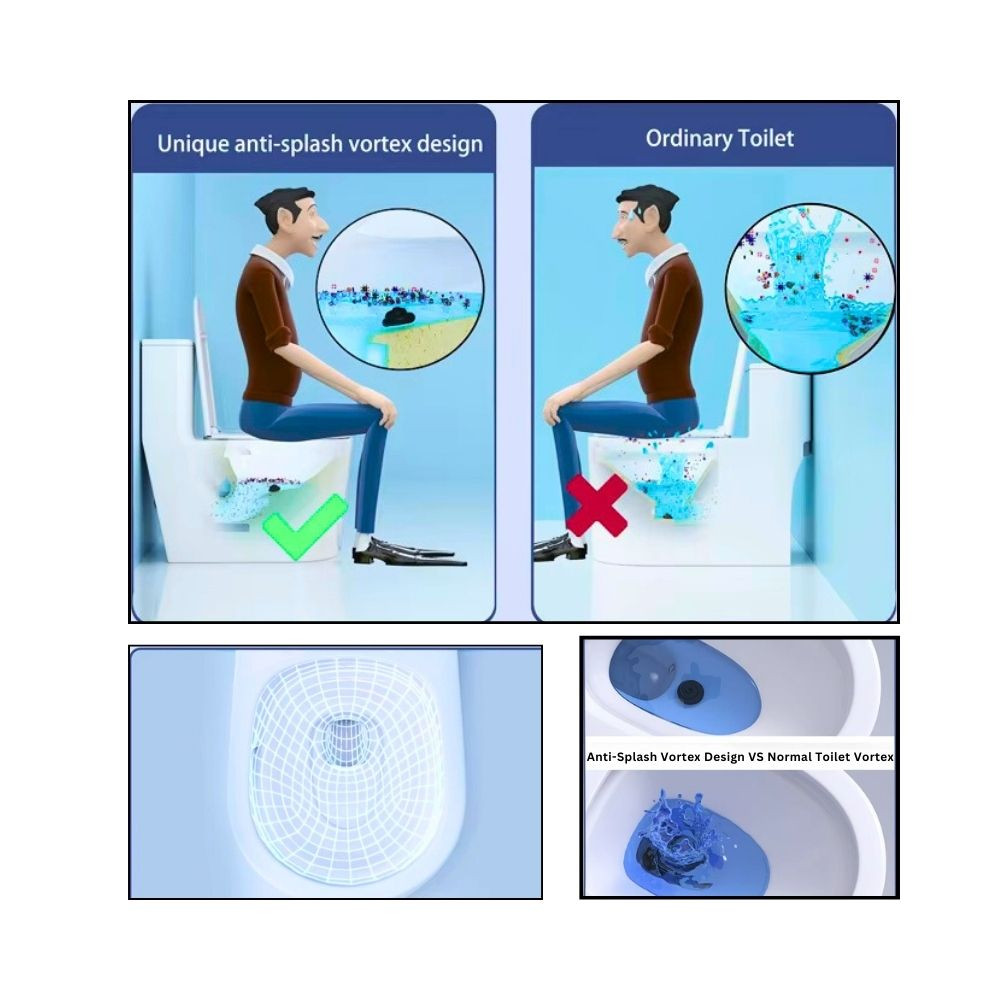 Unique anti-splash vortex design

Ordinary Toilet

Anti-Splash Vortex Design VS Normal Toilet Vortex