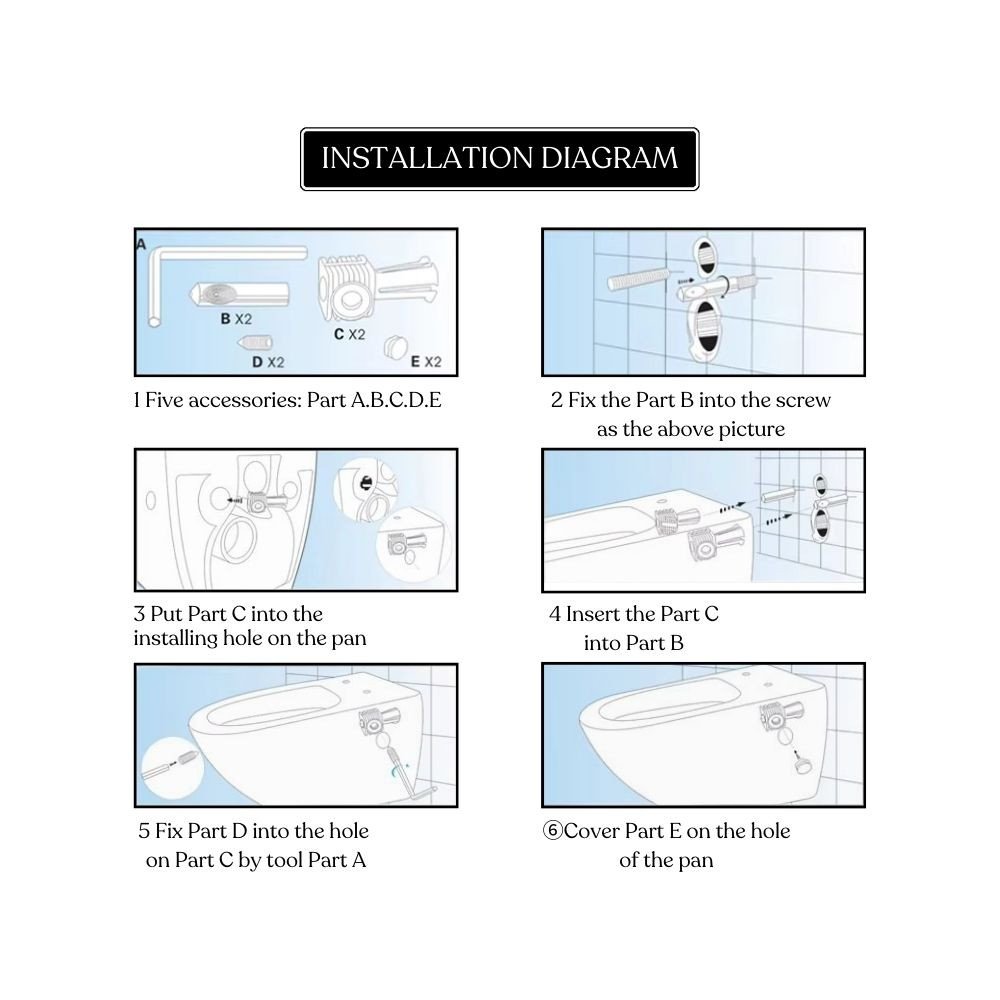 INSTALLATION DIAGRAM

A

B X2

C X2

D X2

E X2

1 Five accessories: Part A.B.C.D.E

2 Fix the Part B into the screw as the above picture

3 Put Part C into the installing hole on the pan

4 Insert the Part C into Part B

5 Fix Part D into the hole on Part C by tool Part A

⑥Cover Part E on the hole of the pan